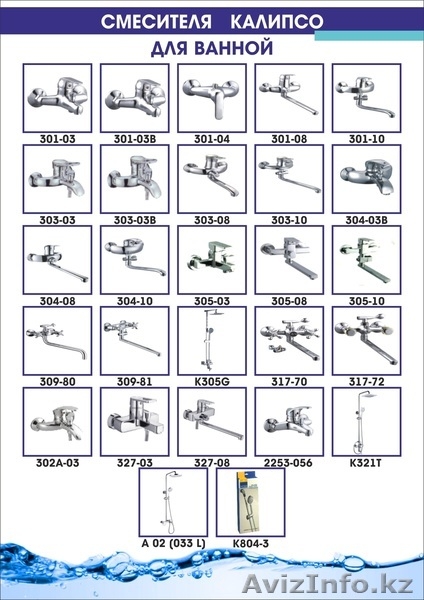 СМЕСИТЕЛЯ КАЛИПСО
ДЛЯ ВАННОЙ

301-03
301-03B
301-04
301-08
301-10

303-03
303-03B
303-08
303-10
304-03B

304-08
304-10
305-03
305-08
305-10

309-80
309-81
K305G
317-70
317-72

302A-03
327-03
327-08
2253-056
K321T

A 02 (033 L)
K804-3

AvizInfo.kz