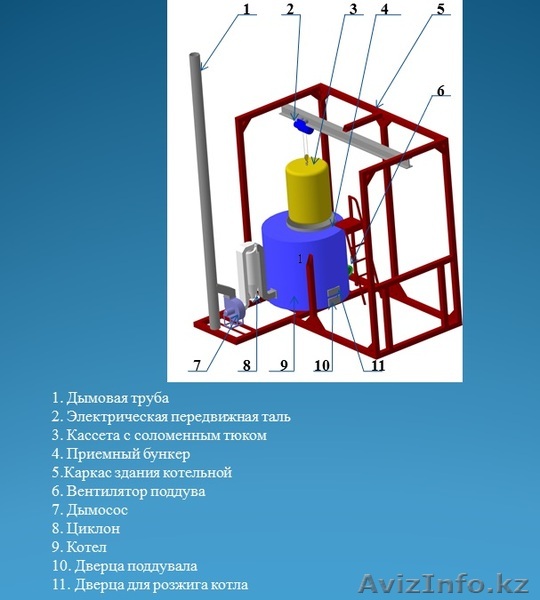 1 2 3 4 5
6
1
7 8 9 10 11

1. Дымовая труба
2. Электрическая передвижная таль
3. Кассета с соломенным тюком
4. Приемный бункер
5.Каркас здания котельной
6. Вентилятор поддува
7. Дымосос
8. Циклон
9. Котел
10. Дверца поддувала
11. Дверца для розжига котла

AvizInfo.kz